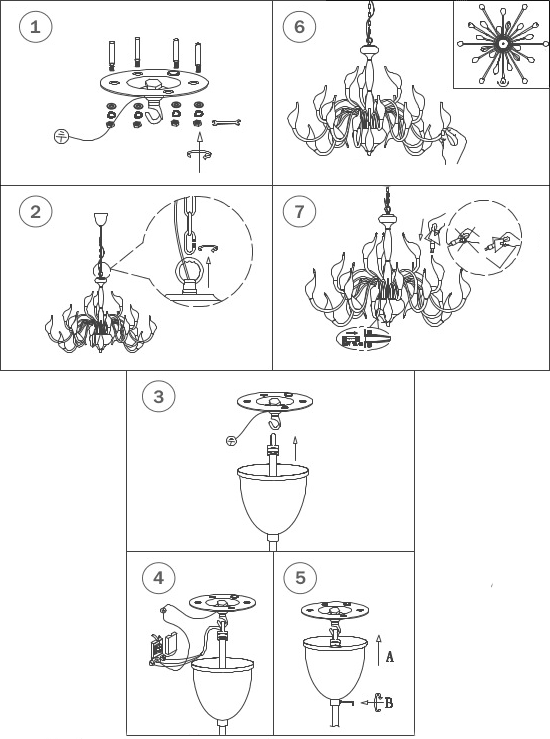 1

6

2

7

3

4

5

A

B