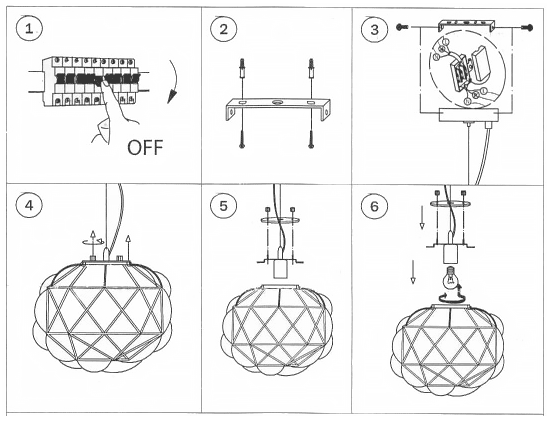 1

OFF

2

3

4

5

6