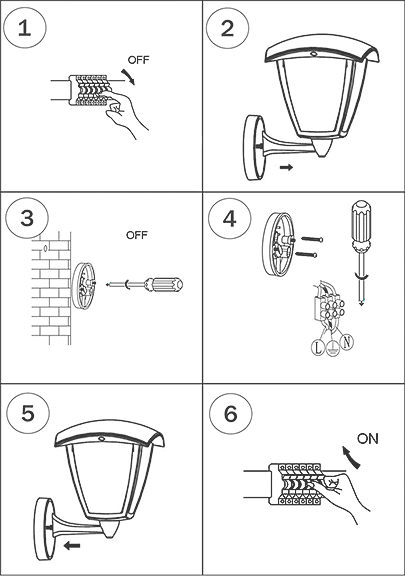 1

OFF

2

3

OFF

4

L

N

5

6

ON