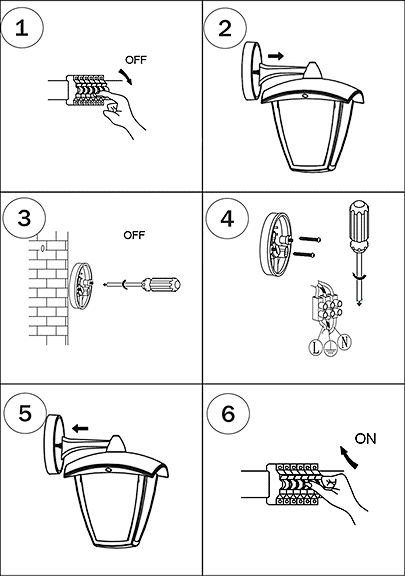 1

OFF

2

3

OFF

4

L

N

5

6

ON