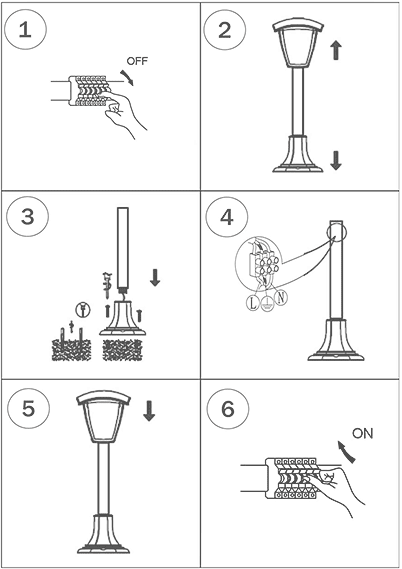 1

OFF

2

3

4

L

N

5

6

ON