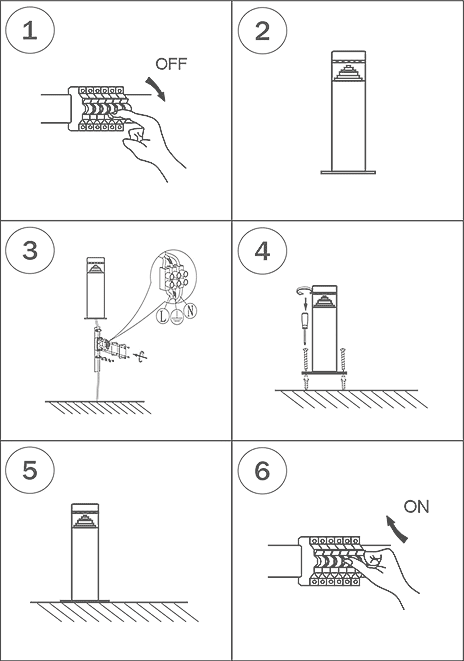 1
OFF

2

3
L
N

4

5

6
ON